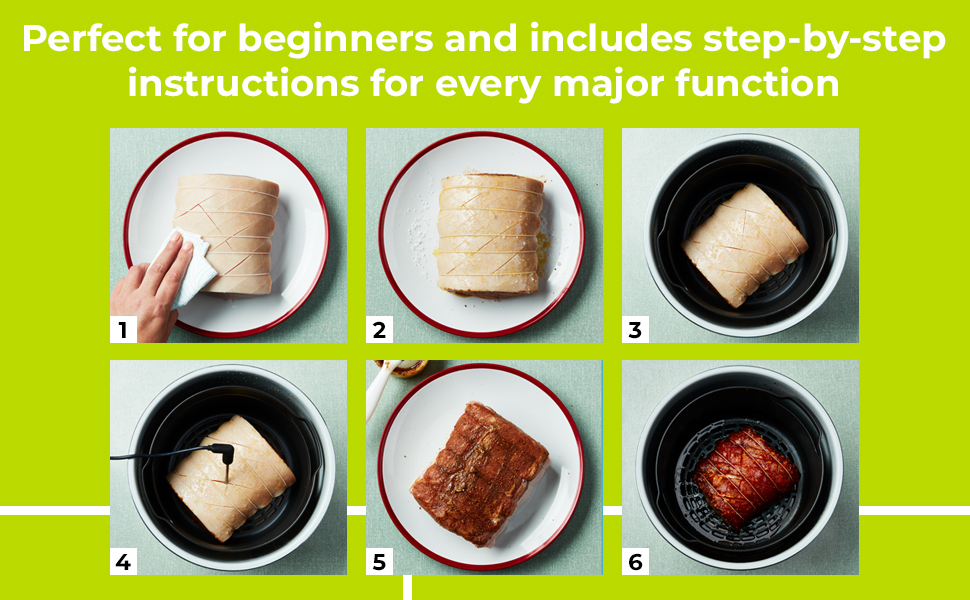 Perfect for beginners and includes step-by-step instructions for every major function

1

2

3

4

5

6